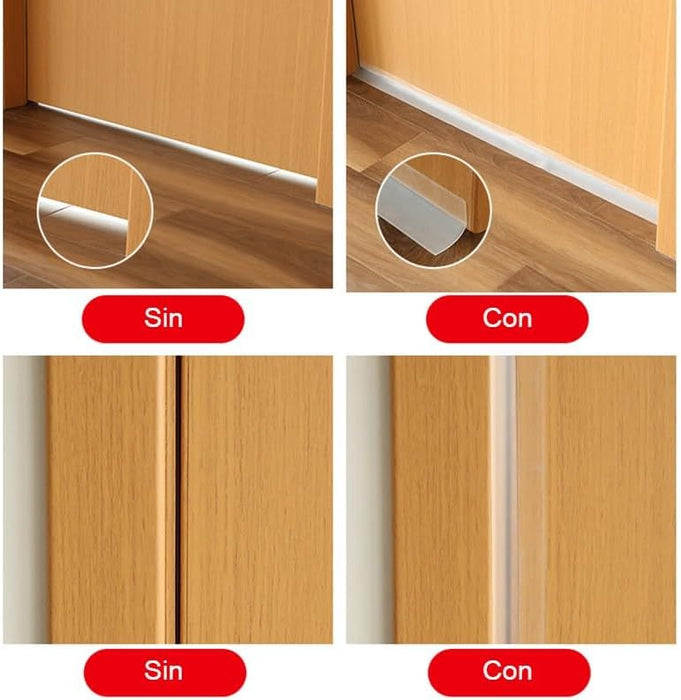 Sin

Con

Sin

Con