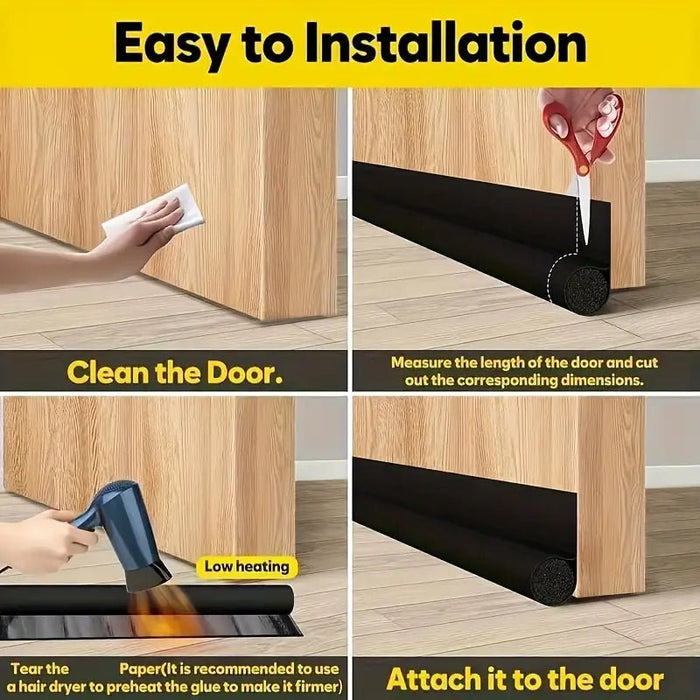 Easy to Installation

Clean the Door.

Measure the length of the door and cut out the corresponding dimensions.

Low heating

Tear the Paper(It is recommended to use a hair dryer to preheat the glue to make it firmer)

Attach it to the door