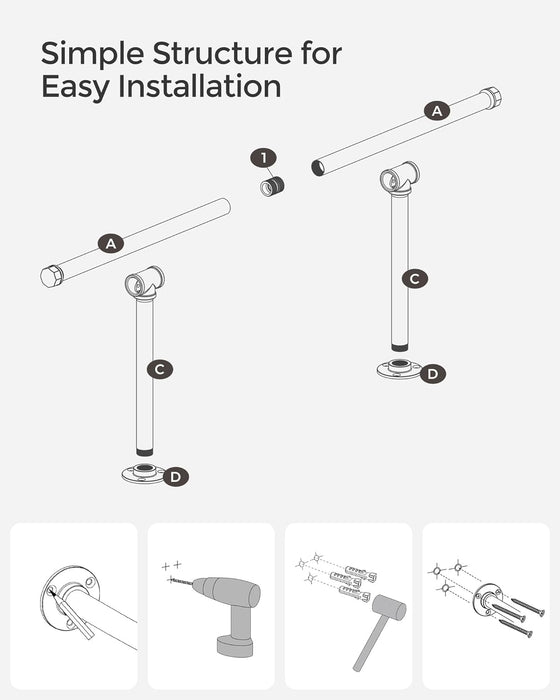 Simple Structure for Easy Installation

A

1

A

C

C

D

D