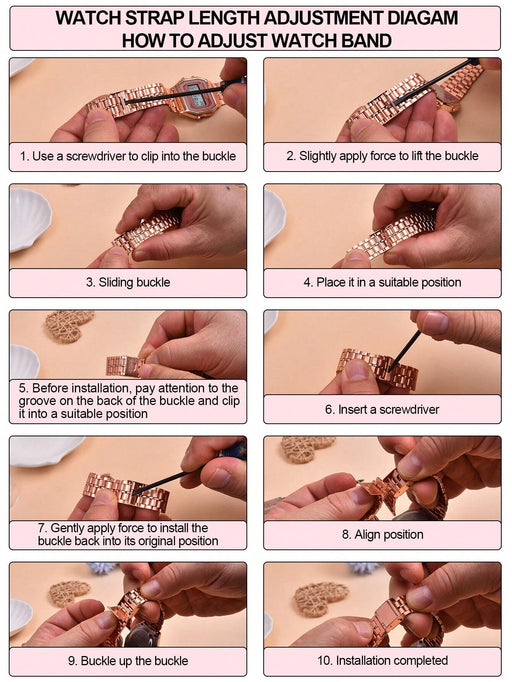 WATCH STRAP LENGTH ADJUSTMENT DIAGAM
HOW TO ADJUST WATCH BAND

1. Use a screwdriver to clip into the buckle

2. Slightly apply force to lift the buckle

3. Sliding buckle

4. Place it in a suitable position

5. Before installation, pay attention to the groove on the back of the buckle and clip it into a suitable position

6. Insert a screwdriver

7. Gently apply force to install the buckle back into its original position

8. Align position

9. Buckle up the buckle

10. Installation completed