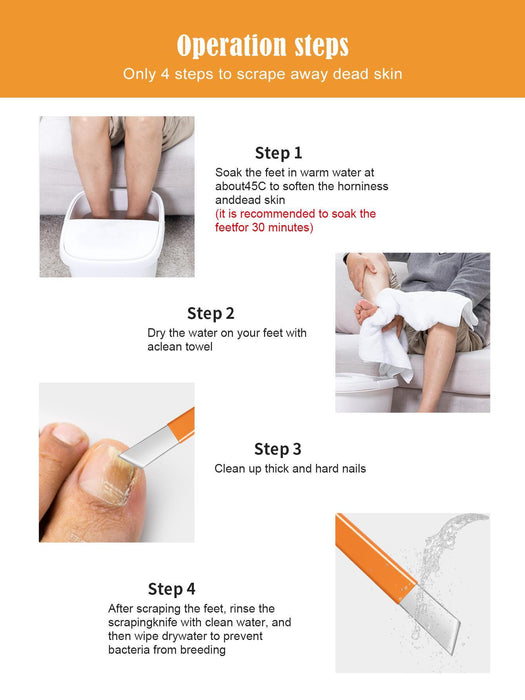 Operation steps
Only 4 steps to scrape away dead skin

Step 1
Soak the feet in warm water at about45C to soften the horniness anddead skin
(it is recommended to soak the feetfor 30 minutes)

Step 2
Dry the water on your feet with aclean towel

Step 3
Clean up thick and hard nails

Step 4
After scraping the feet, rinse the scrapingknife with clean water, and then wipe drywater to prevent bacteria from breeding