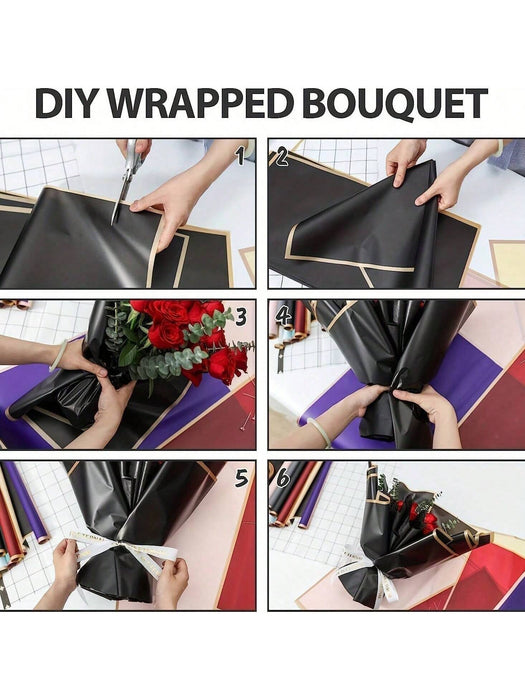 DIY WRAPPED BOUQUET

1

2

3

4

5

6