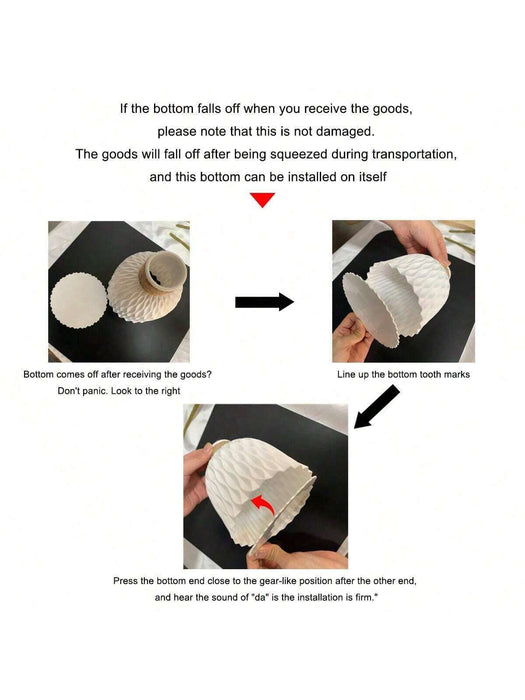 If the bottom falls off when you receive the goods, please note that this is not damaged. The goods will fall off after being squeezed during transportation, and this bottom can be installed on itself

Bottom comes off after receiving the goods? Don't panic. Look to the right

Line up the bottom tooth marks

Press the bottom end close to the gear-like position after the other end, and hear the sound of "da" is the installation is firm."