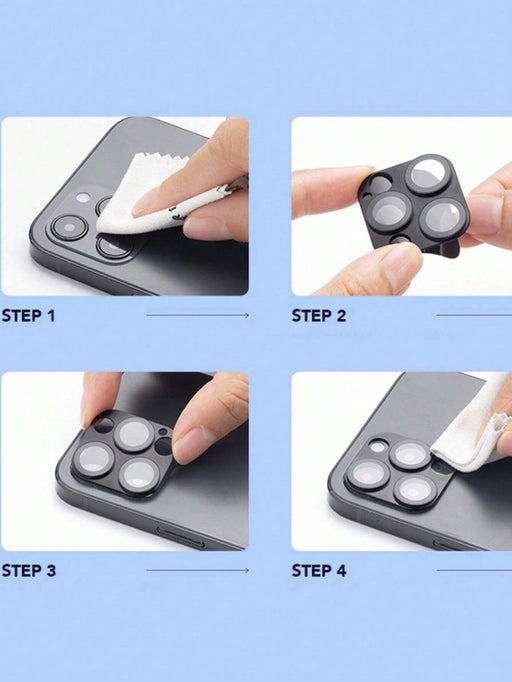 STEP 1

STEP 2

STEP 3

STEP 4