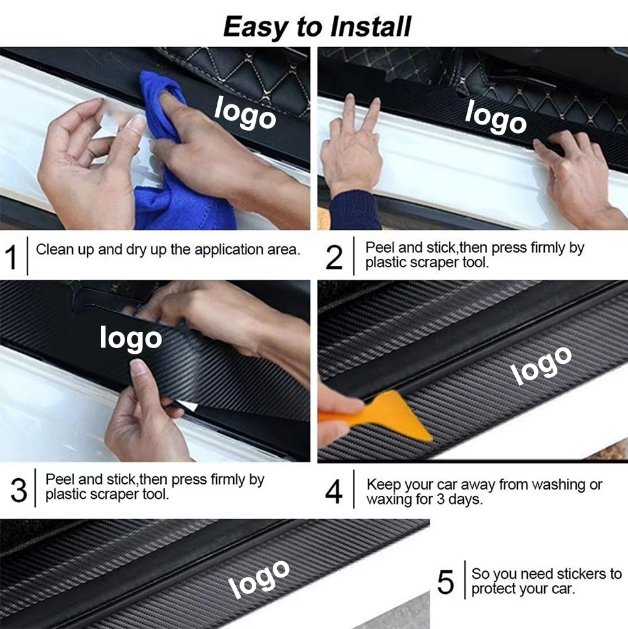 Easy to Install

logo

logo

1 Clean up and dry up the application area.

2 Peel and stick,then press firmly by plastic scraper tool.

logo

logo

3 Peel and stick,then press firmly by plastic scraper tool.

4 Keep your car away from washing or waxing for 3 days.

logo

5 So you need stickers to protect your car.