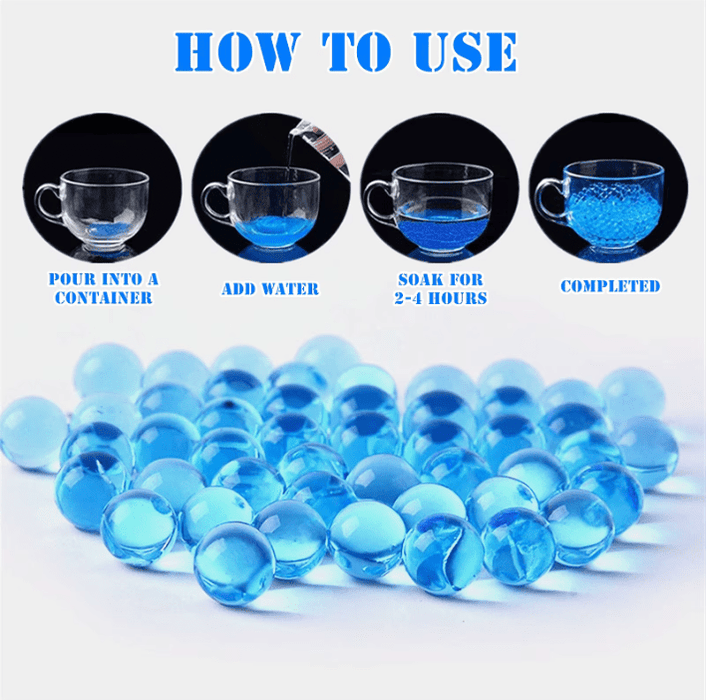 HOW TO USE

POUR INTO A CONTAINER

ADD WATER

SOAK FOR 2-4 HOURS

COMPLETED