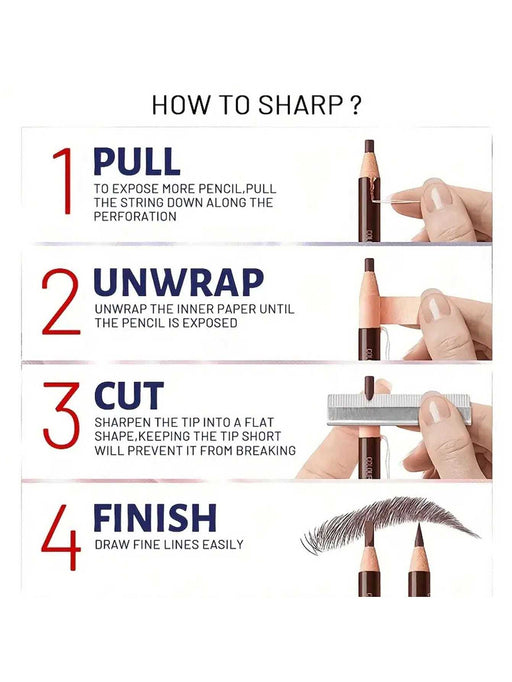 HOW TO SHARP ?

1 PULL
TO EXPOSE MORE PENCIL,PULL THE STRING DOWN ALONG THE PERFORATION

2 UNWRAP
UNWRAP THE INNER PAPER UNTIL THE PENCIL IS EXPOSED

3 CUT
SHARPEN THE TIP INTO A FLAT SHAPE,KEEPING THE TIP SHORT WILL PREVENT IT FROM BREAKING

4 FINISH
DRAW FINE LINES EASILY