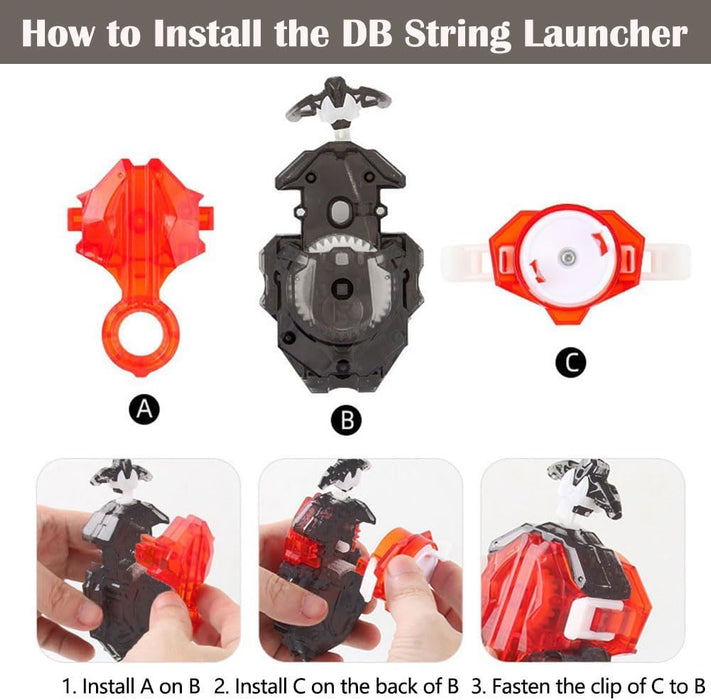 How to Install the DB String Launcher

A

B

C

1. Install A on B 2. Install C on the back of B 3. Fasten the clip of C to B