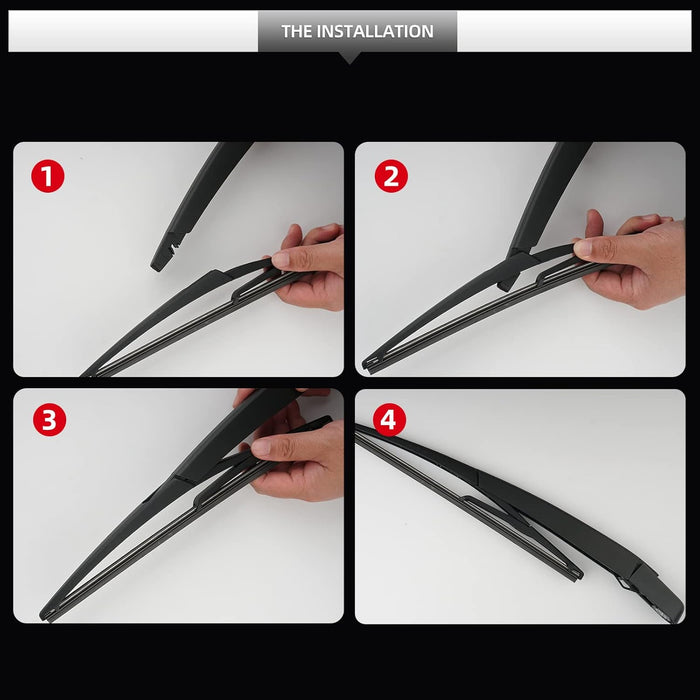 THE INSTALLATION

1

2

3

4