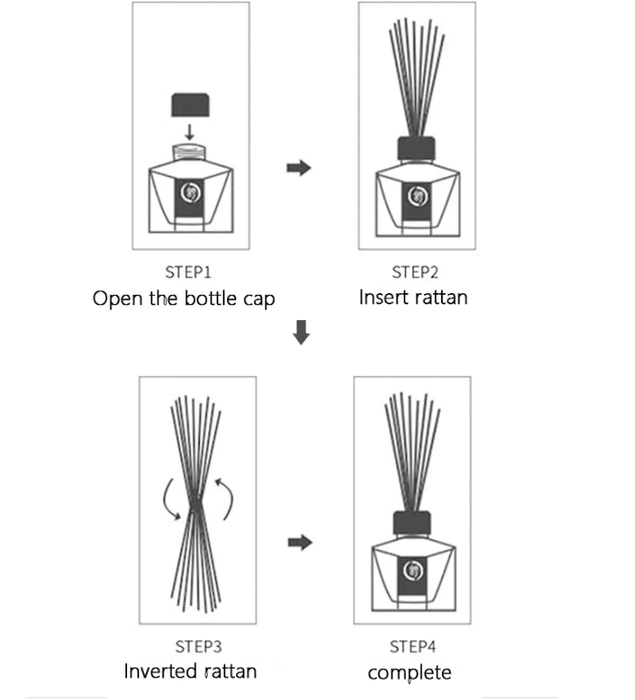 STEP1
Open the bottle cap

STEP2
Insert rattan

STEP3
Inverted rattan

STEP4
complete